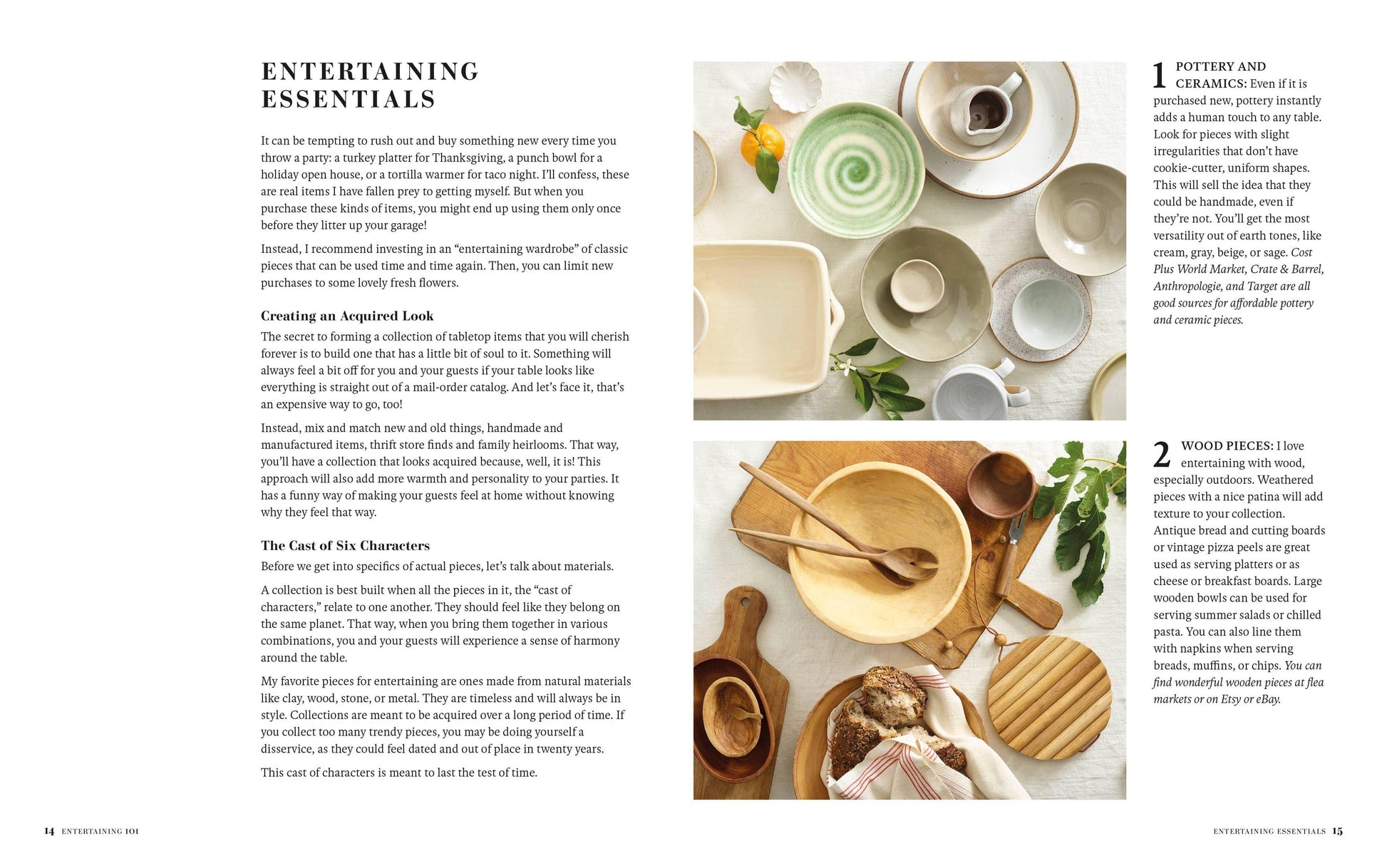 ENTERTAINING ESSENTIALS

It can be tempting to rush out and buy something new every time you throw a party: a turkey platter for Thanksgiving, a punch bowl for a holiday open house, or a tortilla warmer for taco night. I'll confess, these are real items I have fallen prey to getting myself. But when you purchase these kinds of items, you might end up using them only once before they litter up your garage!

Instead, I recommend investing in an "entertaining wardrobe" of classic pieces that can be used time and time again. Then, you can limit new purchases to some lovely fresh flowers.

Creating an Acquired Look

The secret to forming a collection of tabletop items that you will cherish forever is to build one that has a little bit of soul to it. Something will always feel a bit off for you and your guests if your table looks like everything is straight out of a mail-order catalog. And let's face it, that's an expensive way to go, too!

Instead, mix and match new and old things, handmade and manufactured items, thrift store finds and family heirlooms. That way, you'll have a collection that looks acquired because, well, it is! This approach will also add more warmth and personality to your parties. It has a funny way of making your guests feel at home without knowing why they feel that way.

The Cast of Six Characters

Before we get into specifics of actual pieces, let's talk about materials.

A collection is best built when all the pieces in it, the "cast of characters," relate to one another. They should feel like they belong on the same planet. That way, when you bring them together in various combinations, you and your guests will experience a sense of harmony around the table.

My favorite pieces for entertaining are ones made from natural materials like clay, wood, stone, or metal. They are timeless and will always be in style. Collections are meant to be acquired over a long period of time. If you collect too many trendy pieces, you may be doing yourself a disservice, as they could feel dated and out of place in twenty years.

This cast of characters is meant to last the test of time.

1 POTTERY AND CERAMICS: Even if it is purchased new, pottery instantly adds a human touch to any table. Look for pieces with slight irregularities that don't have cookie-cutter, uniform shapes. This will sell the idea that they could be handmade, even if they're not. You'll get the most versatility out of earth tones, like cream, gray, beige, or sage. Cost Plus World Market, Crate & Barrel, Anthropologie, and Target are all good sources for affordable pottery and ceramic pieces.

2 WOOD PIECES: I love entertaining with wood, especially outdoors. Weathered pieces with a nice patina will add texture to your collection. Antique bread and cutting boards or vintage pizza peels are great used as serving platters or as cheese or breakfast boards. Large wooden bowls can be used for serving summer salads or chilled pasta. You can also line them with napkins when serving breads, muffins, or chips. You can find wonderful wooden pieces at flea markets or on Etsy or eBay.

14 ENTERTAINING 101

ENTERTAINING ESSENTIALS 15