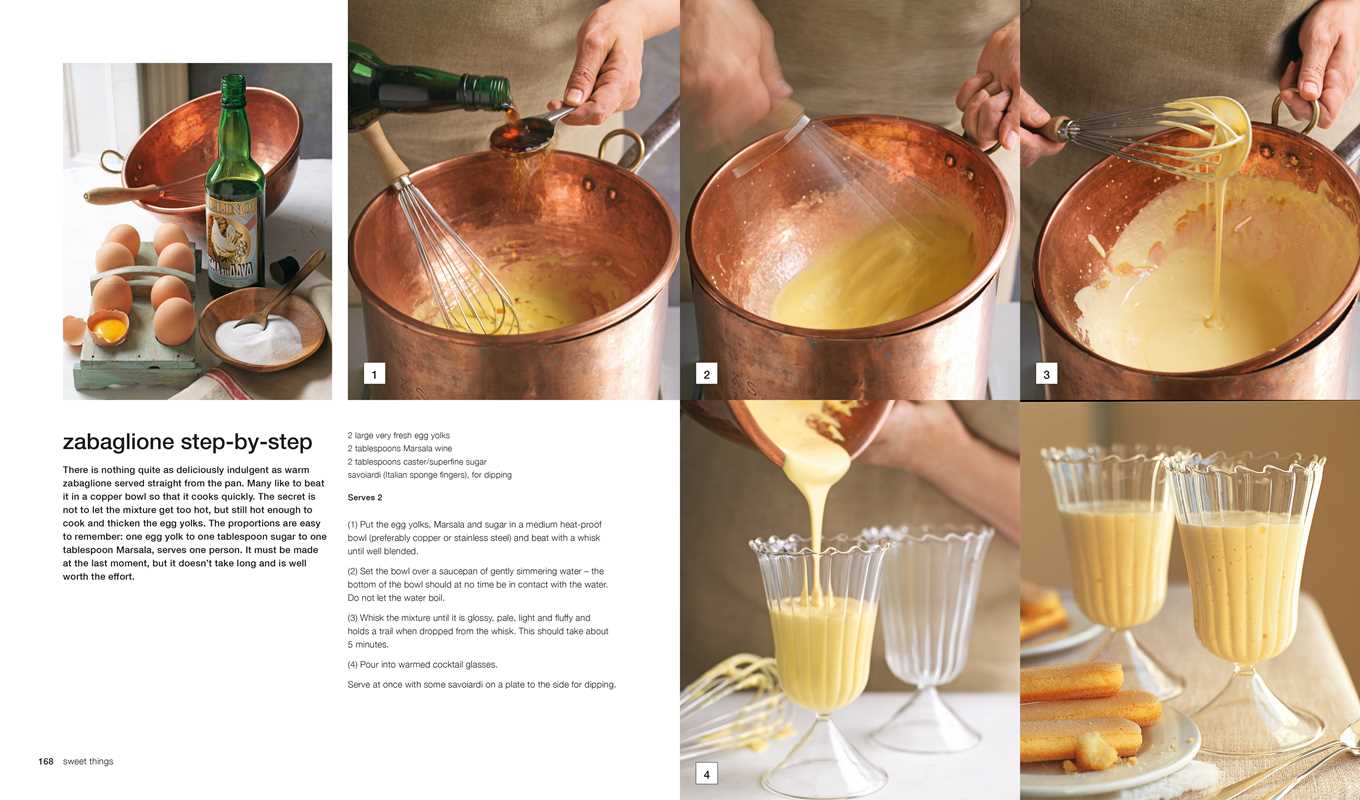 1

2

3

zabaglione step-by-step

There is nothing quite as deliciously indulgent as warm zabaglione served straight from the pan. Many like to beat it in a copper bowl so that it cooks quickly. The secret is not to let the mixture get too hot, but still hot enough to cook and thicken the egg yolks. The proportions are easy to remember: one egg yolk to one tablespoon sugar to one tablespoon Marsala, serves one person. It must be made at the last moment, but it doesn't take long and is well worth the effort.

2 large very fresh egg yolks
2 tablespoons Marsala wine
2 tablespoons caster/superfine sugar
savoiardi (Italian sponge fingers), for dipping

Serves 2

(1) Put the egg yolks, Marsala and sugar in a medium heat-proof bowl (preferably copper or stainless steel) and beat with a whisk until well blended.

(2) Set the bowl over a saucepan of gently simmering water – the bottom of the bowl should at no time be in contact with the water. Do not let the water boil.

(3) Whisk the mixture until it is glossy, pale, light and fluffy and holds a trail when dropped from the whisk. This should take about 5 minutes.

(4) Pour into warmed cocktail glasses.

Serve at once with some savoiardi on a plate to the side for dipping.

4

168 sweet things