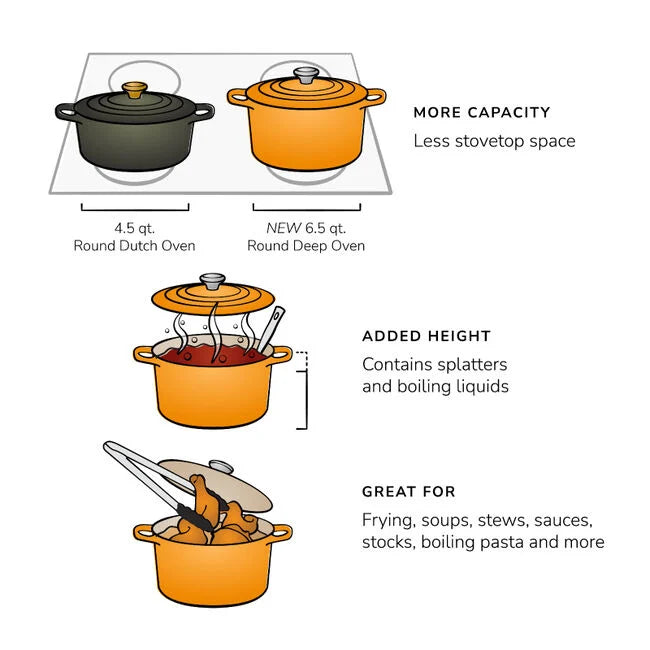 MORE CAPACITY
Less stovetop space

4.5 qt.
Round Dutch Oven

NEW 6.5 qt.
Round Deep Oven

ADDED HEIGHT
Contains splatters and boiling liquids

GREAT FOR
Frying, soups, stews, sauces, stocks, boiling pasta and more